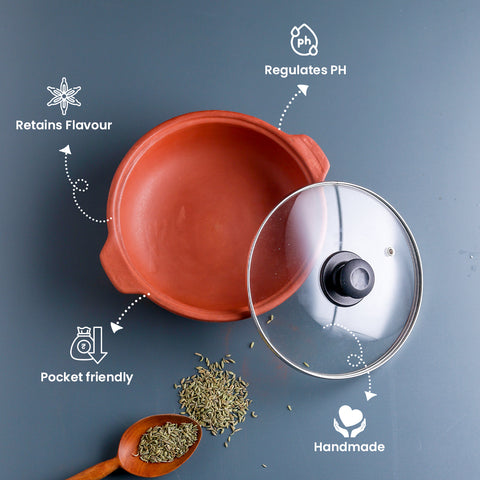 ph
Regulates PH

Retains Flavour

₹
Pocket friendly

Handmade